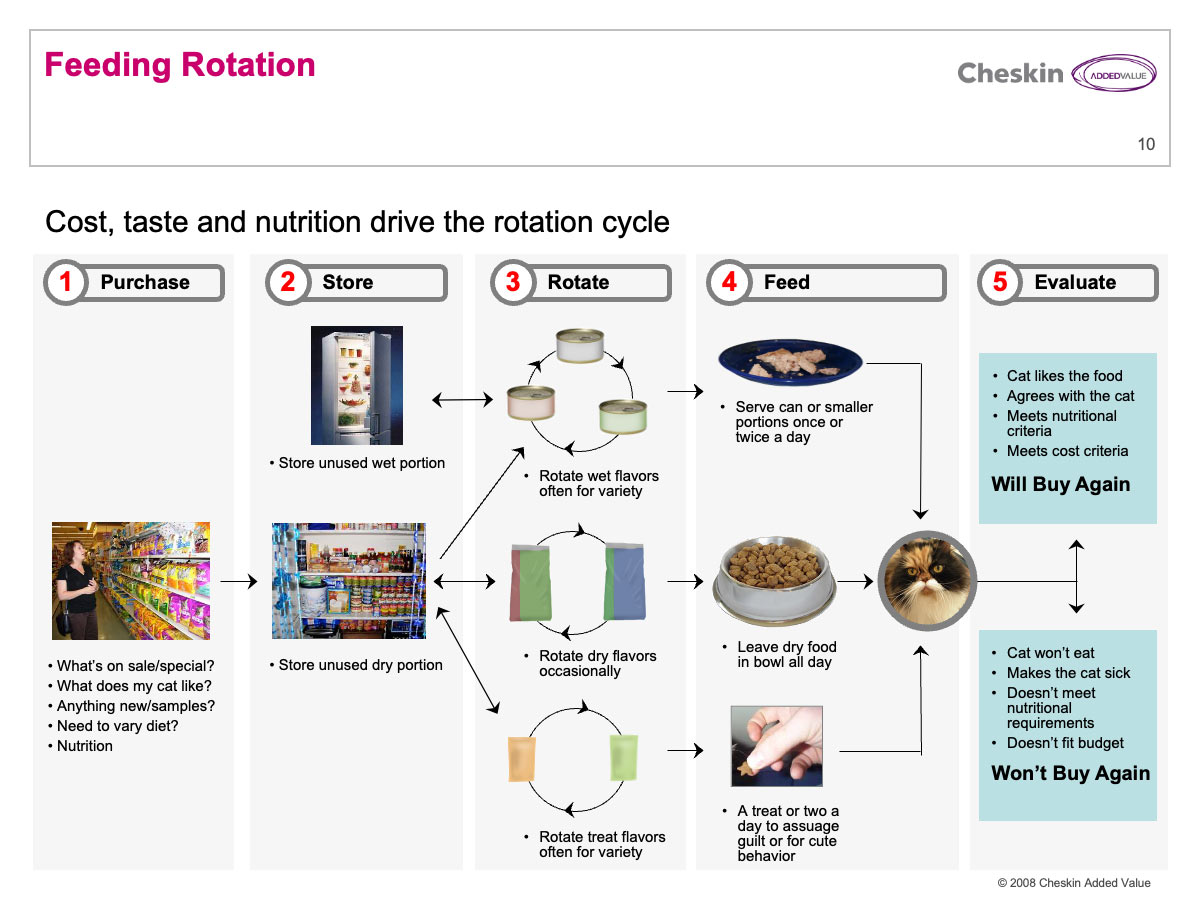 Feeding Rotation

Cheskin ADDEDVALUE

10

Cost, taste and nutrition drive the rotation cycle

1 Purchase

• What's on sale/special?
• What does my cat like?
• Anything new/samples?
• Need to vary diet?
• Nutrition

2 Store

• Store unused wet portion

• Store unused dry portion

3 Rotate

• Rotate wet flavors often for variety

• Rotate dry flavors occasionally

• Rotate treat flavors often for variety

4 Feed

• Serve can or smaller portions once or twice a day

• Leave dry food in bowl all day

• A treat or two a day to assuage guilt or for cute behavior

5 Evaluate

• Cat likes the food
• Agrees with the cat
• Meets nutritional criteria
• Meets cost criteria

Will Buy Again

• Cat won't eat
• Makes the cat sick
• Doesn't meet nutritional requirements
• Doesn't fit budget

Won't Buy Again

© 2008 Cheskin Added Value